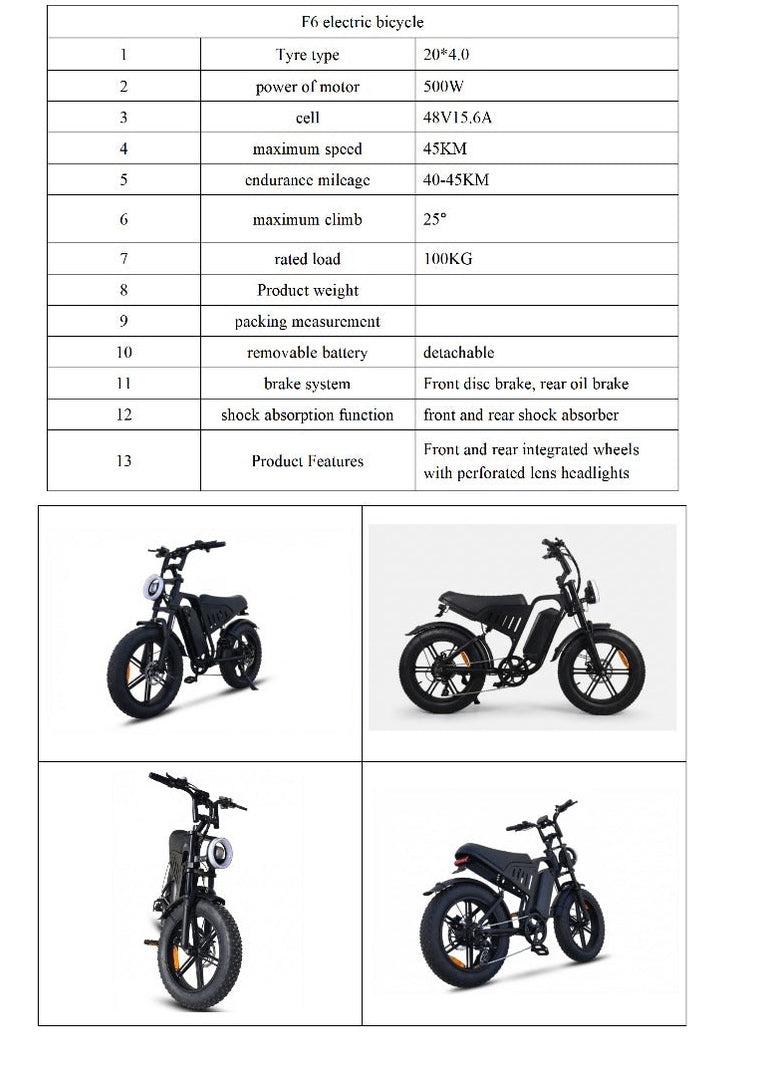 | F6 electric bicycle | | |
|---|---|---|
| 1 | Tyre type | 20*4.0 |
| 2 | power of motor | 500W |
| 3 | cell | 48V15.6A |
| 4 | maximum speed | 45KM |
| 5 | endurance mileage | 40-45KM |
| 6 | maximum climb | 25° |
| 7 | rated load | 100KG |
| 8 | Product weight | |
| 9 | packing measurement | |
| 10 | removable battery | detachable |
| 11 | brake system | Front disc brake, rear oil brake |
| 12 | shock absorption function | front and rear shock absorber |
| 13 | Product Features | Front and rear integrated wheels with perforated lens headlights |